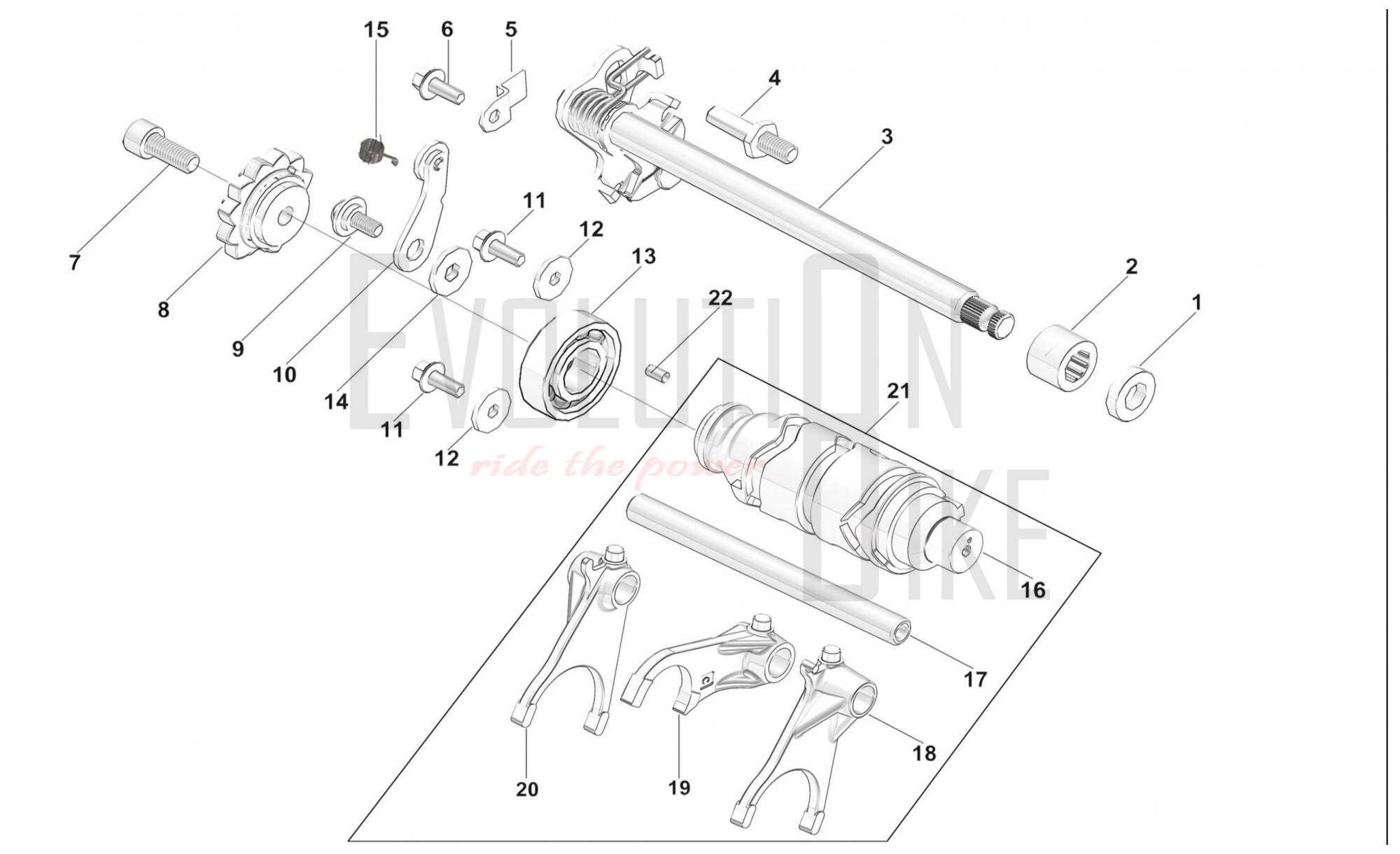 15
6
5
4
3
7
8
9
10
11
12
13
14
22
2
1
11
12
21
16
17
18
19
20
EVOLUTION BIKE
ride the power